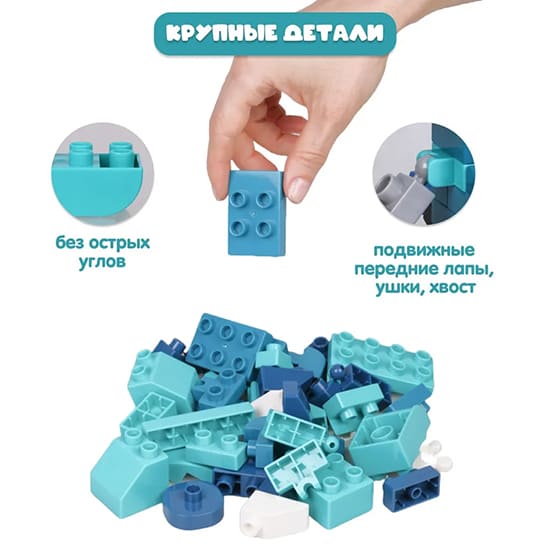 КРУПНЫЕ ДЕТАЛИ

без острых углов

подвижные передние лапы, ушки, хвост